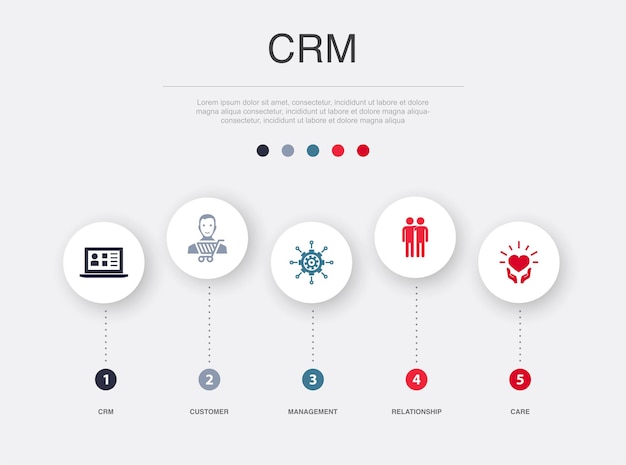 CRM

Lorem ipsum dolor sit amet, consectetur, incididunt ut labore et dolore magna aliqua consectetur, incididunt ut labore et dolore magna aliqua-consectetur, incididunt ut labore et dolore magna aliqua

1
CRM

2
CUSTOMER

3
MANAGEMENT

4
RELATIONSHIP

5
CARE