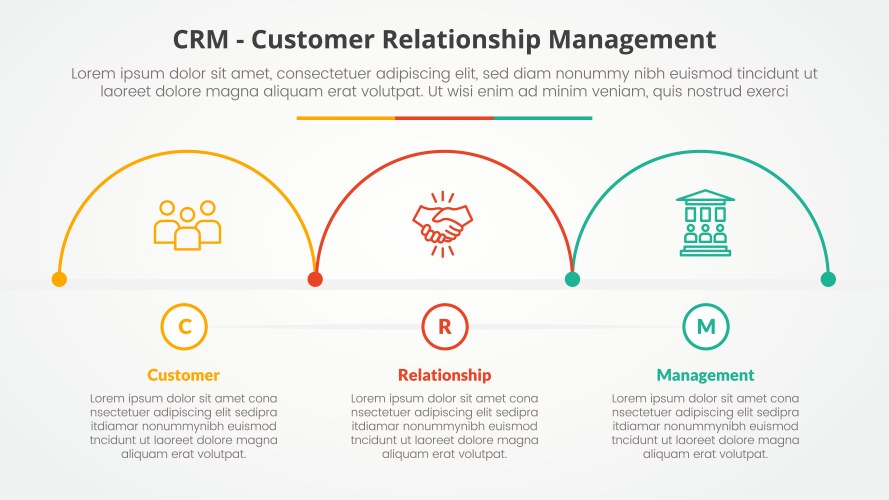 CRM - Customer Relationship Management

Lorem ipsum dolor sit amet, consectetuer adipiscing elit, sed diam nonummy nibh euismod tincidunt ut laoreet dolore magna aliquam erat volutpat. Ut wisi enim ad minim veniam, quis nostrud exerci

C

Customer

Lorem ipsum dolor sit amet cona nsectetuer adipiscing elit sedipra itdiamar nonummynibh euismod tncidunt ut laoreet dolore magna aliquam erat volutpat.

R

Relationship

Lorem ipsum dolor sit amet cona nsectetuer adipiscing elit sedipra itdiamar nonummynibh euismod tncidunt ut laoreet dolore magna aliquam erat volutpat.

M

Management

Lorem ipsum dolor sit amet cona nsectetuer adipiscing elit sedipra itdiamar nonummynibh euismod tncidunt ut laoreet dolore magna aliquam erat volutpat.