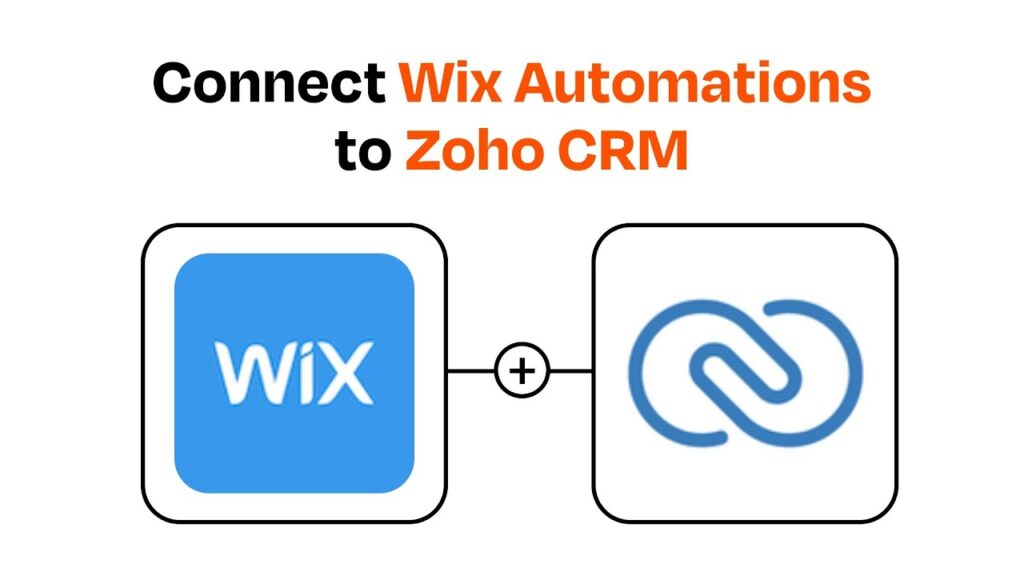 Connect Wix Automations to Zoho CRM

WiX

+