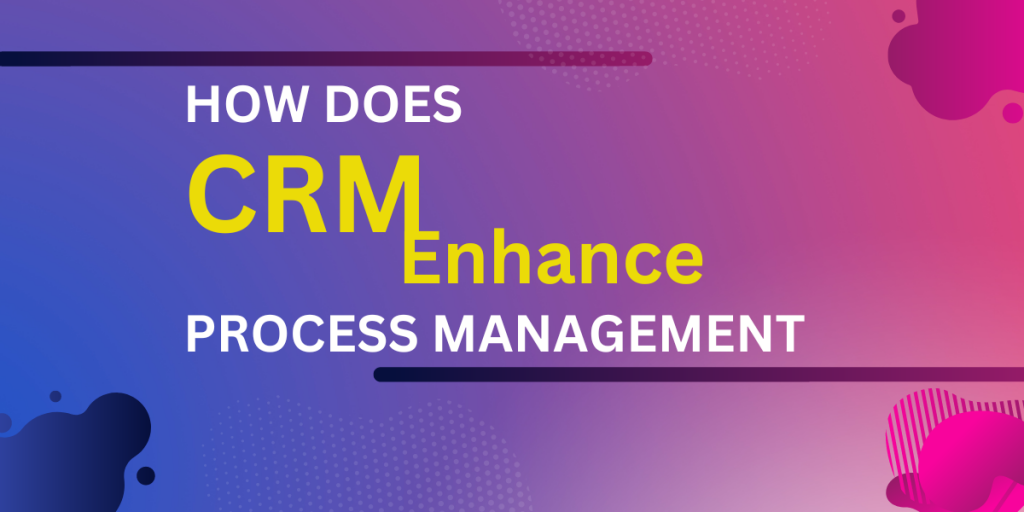 HOW DOES
CRM
Enhance
PROCESS MANAGEMENT